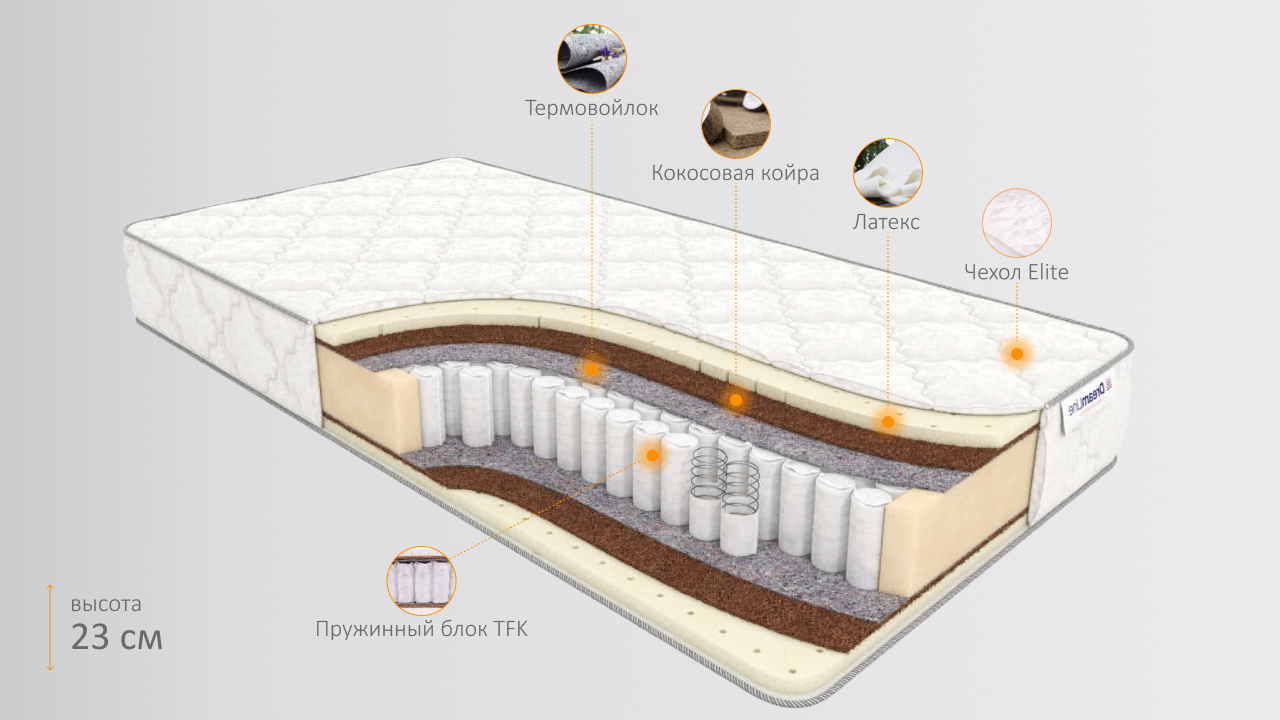 Термовойлок

Кокосовая койра

Латекс

Чехол Elite

DreamLine

Пружинный блок TFK

высота
23 см